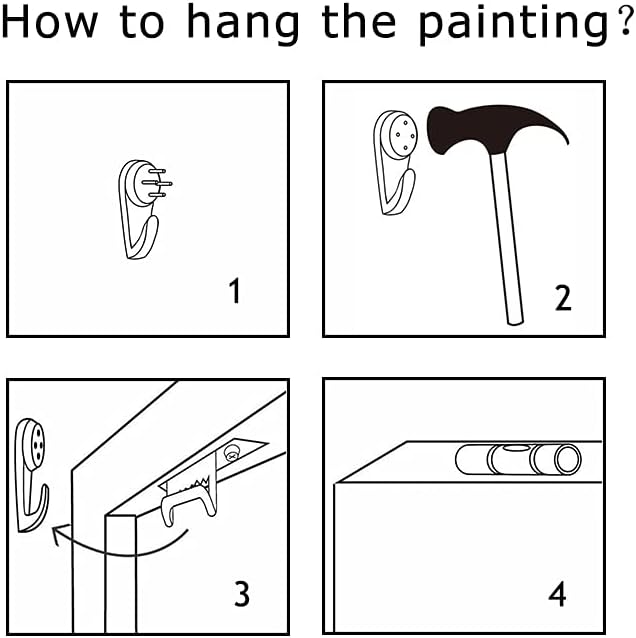 How to hang the painting?

1

2

3

4