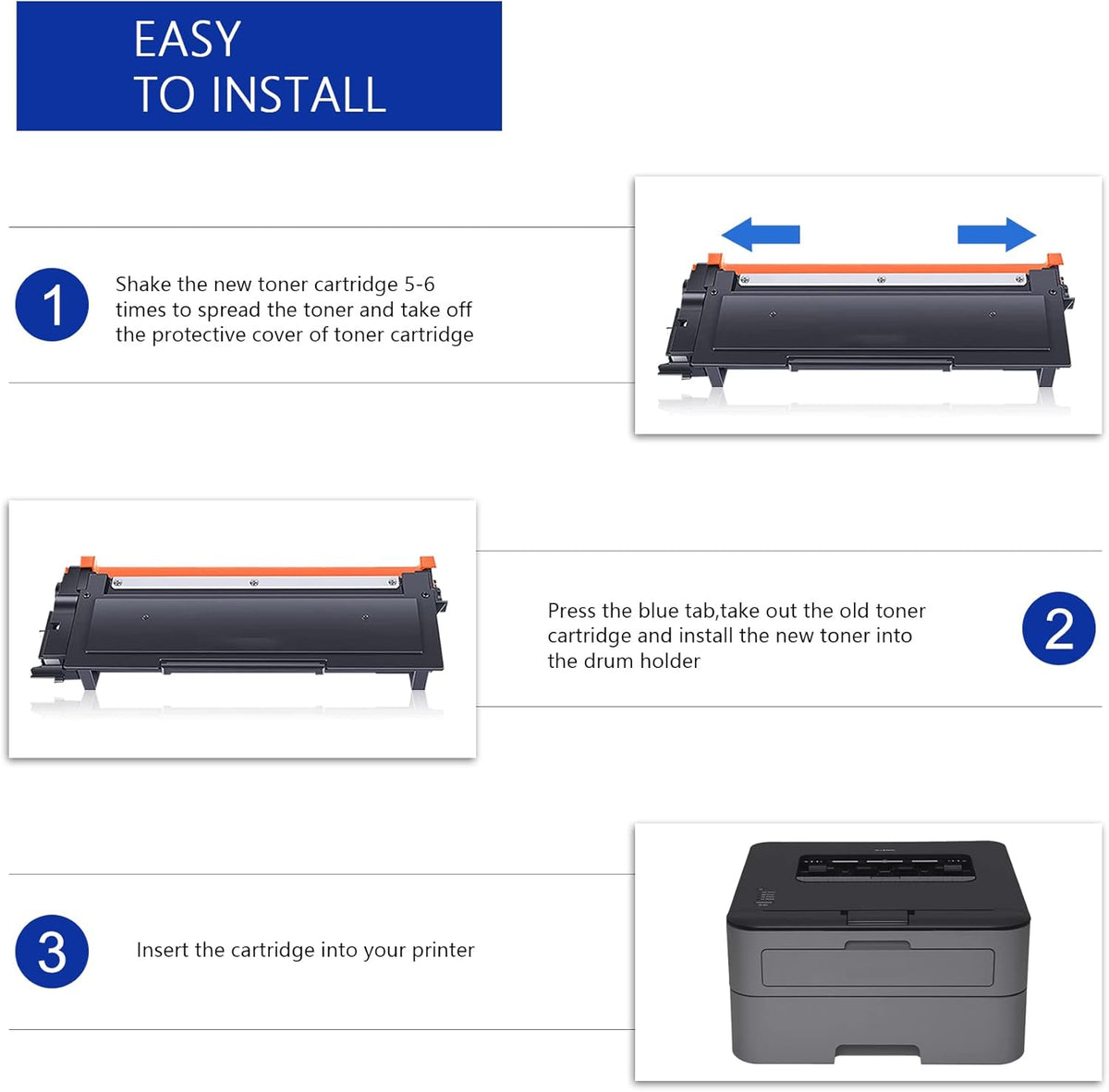 EASY
TO INSTALL

1

Shake the new toner cartridge 5-6 times to spread the toner and take off the protective cover of toner cartridge

Press the blue tab,take out the old toner cartridge and install the new toner into the drum holder

2

3

Insert the cartridge into your printer